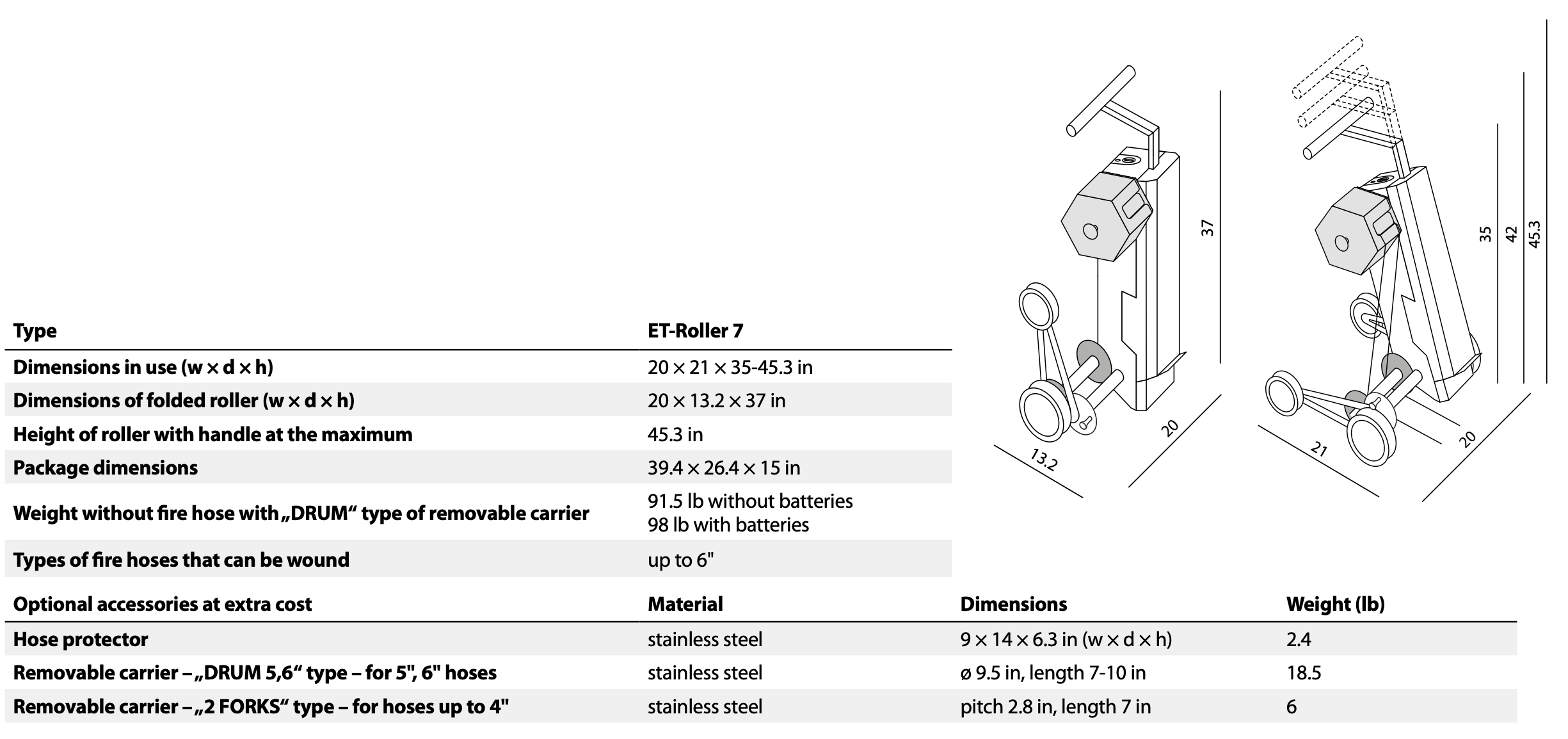 37

13.2

20

35

42

45.3

21

20

| Type | ET-Roller 7 |
|---|---|
| Dimensions in use (w × d × h) | 20 × 21 × 35-45.3 in |
| Dimensions of folded roller (w × d × h) | 20 × 13.2 × 37 in |
| Height of roller with handle at the maximum | 45.3 in |
| Package dimensions | 39.4 × 26.4 × 15 in |
| Weight without fire hose with „DRUM“ type of removable carrier | 91.5 lb without batteries 98 lb with batteries |
| Types of fire hoses that can be wound | up to 6" |

| Optional accessories at extra cost | Material | Dimensions | Weight (lb) |
|---|---|---|---|
| Hose protector | stainless steel | 9 × 14 × 6.3 in (w × d × h) | 2.4 |
| Removable carrier – „DRUM 5,6“ type – for 5", 6" hoses | stainless steel | ø 9.5 in, length 7-10 in | 18.5 |
| Removable carrier – „2 FORKS“ type – for hoses up to 4" | stainless steel | pitch 2.8 in, length 7 in | 6 |